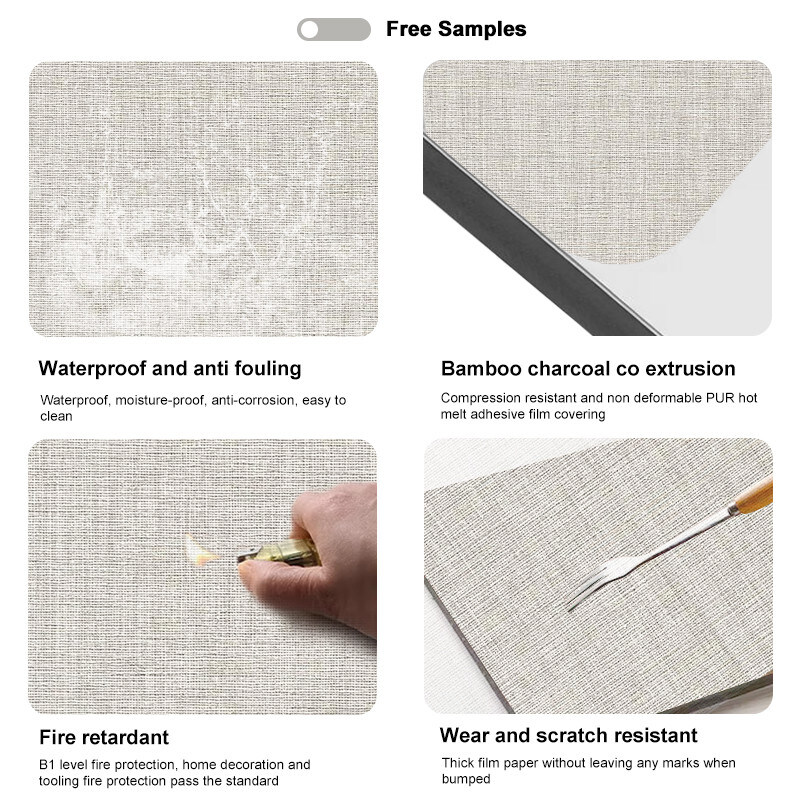 Free Samples

Waterproof and anti fouling

Waterproof, moisture-proof, anti-corrosion, easy to clean

Bamboo charcoal co extrusion

Compression resistant and non deformable PUR hot melt adhesive film covering

Fire retardant

B1 level fire protection, home decoration and tooling fire protection pass the standard

Wear and scratch resistant

Thick film paper without leaving any marks when bumped